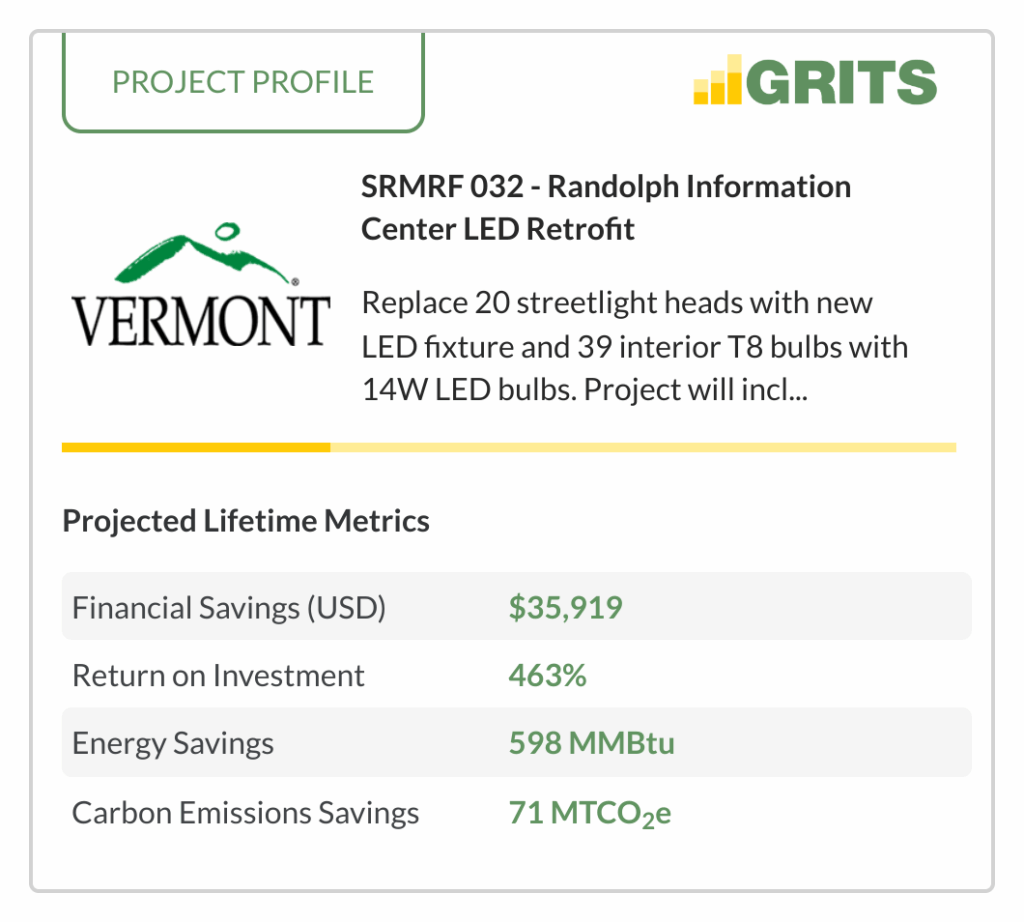 PROJECT PROFILE

GRITS

VERMONT

SRMRF 032 - Randolph Information Center LED Retrofit

Replace 20 streetlight heads with new LED fixture and 39 interior T8 bulbs with 14W LED bulbs. Project will incl...

Projected Lifetime Metrics

Financial Savings (USD) $35,919

Return on Investment 463%

Energy Savings 598 MMBtu

Carbon Emissions Savings 71 $MTCO_2e$